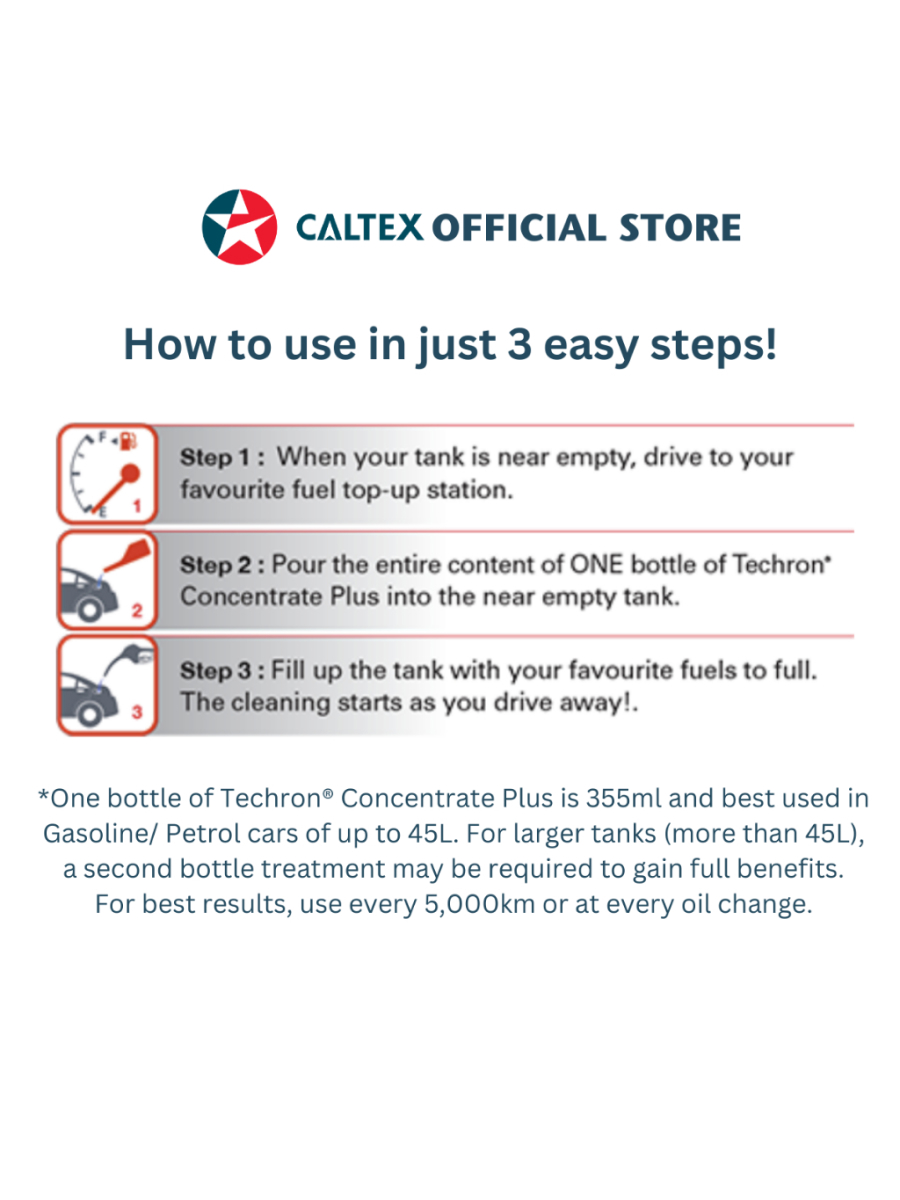 CALTEX OFFICIAL STORE

How to use in just 3 easy steps!

F E 1

Step 1 : When your tank is near empty, drive to your favourite fuel top-up station.

2

Step 2 : Pour the entire content of ONE bottle of Techron* Concentrate Plus into the near empty tank.

3

Step 3 : Fill up the tank with your favourite fuels to full. The cleaning starts as you drive away!.

*One bottle of Techron® Concentrate Plus is 355ml and best used in Gasoline/ Petrol cars of up to 45L. For larger tanks (more than 45L), a second bottle treatment may be required to gain full benefits. For best results, use every 5,000km or at every oil change.